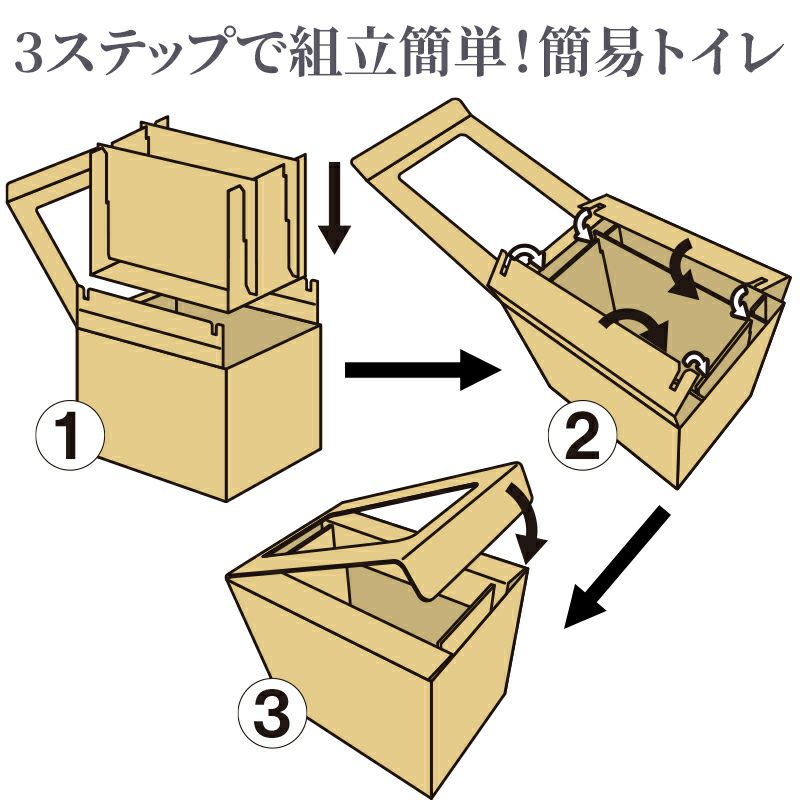 3ステップで組立簡単!簡易トイレ

1

2

3