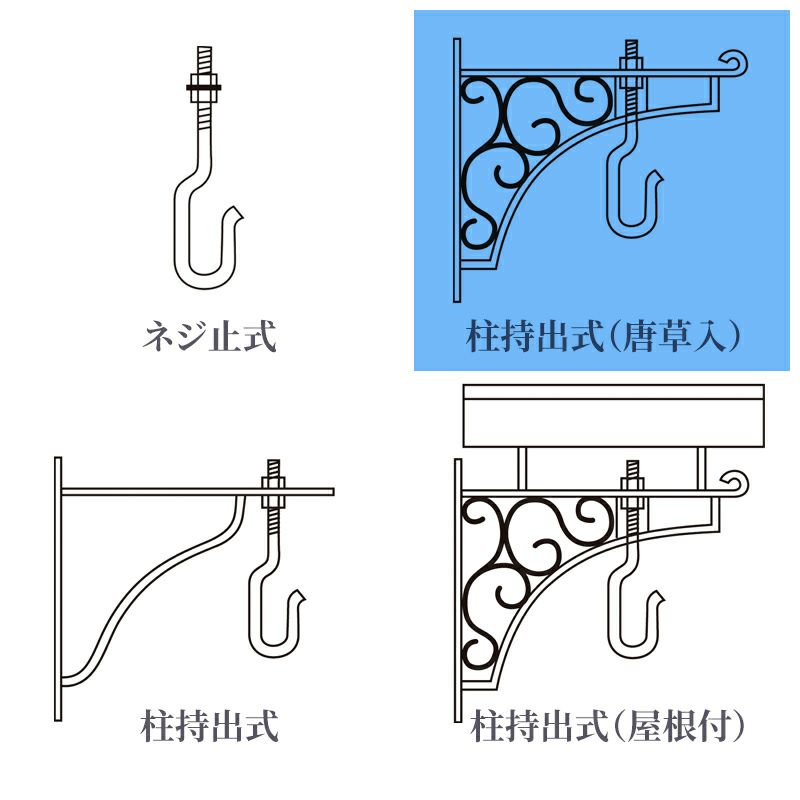 ネジ止式

柱持出式(唐草入)

柱持出式

柱持出式(屋根付)